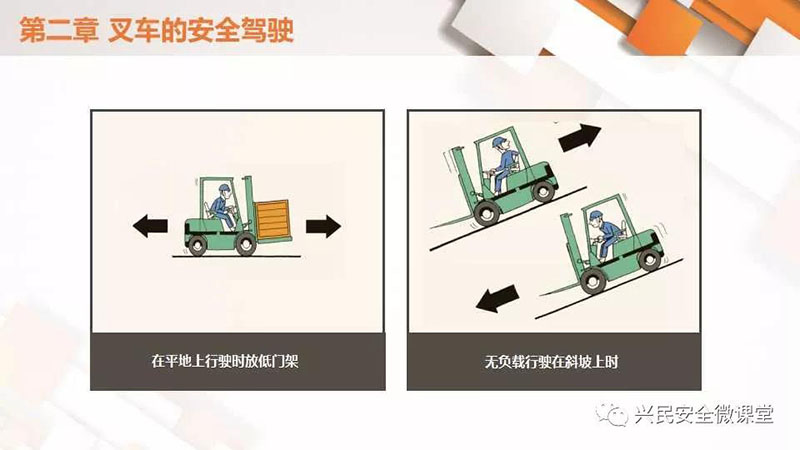 第二章 叉车的安全驾驶

在平地上行驶时放低门架

无负载行驶在斜坡上时

兴民安全微课堂